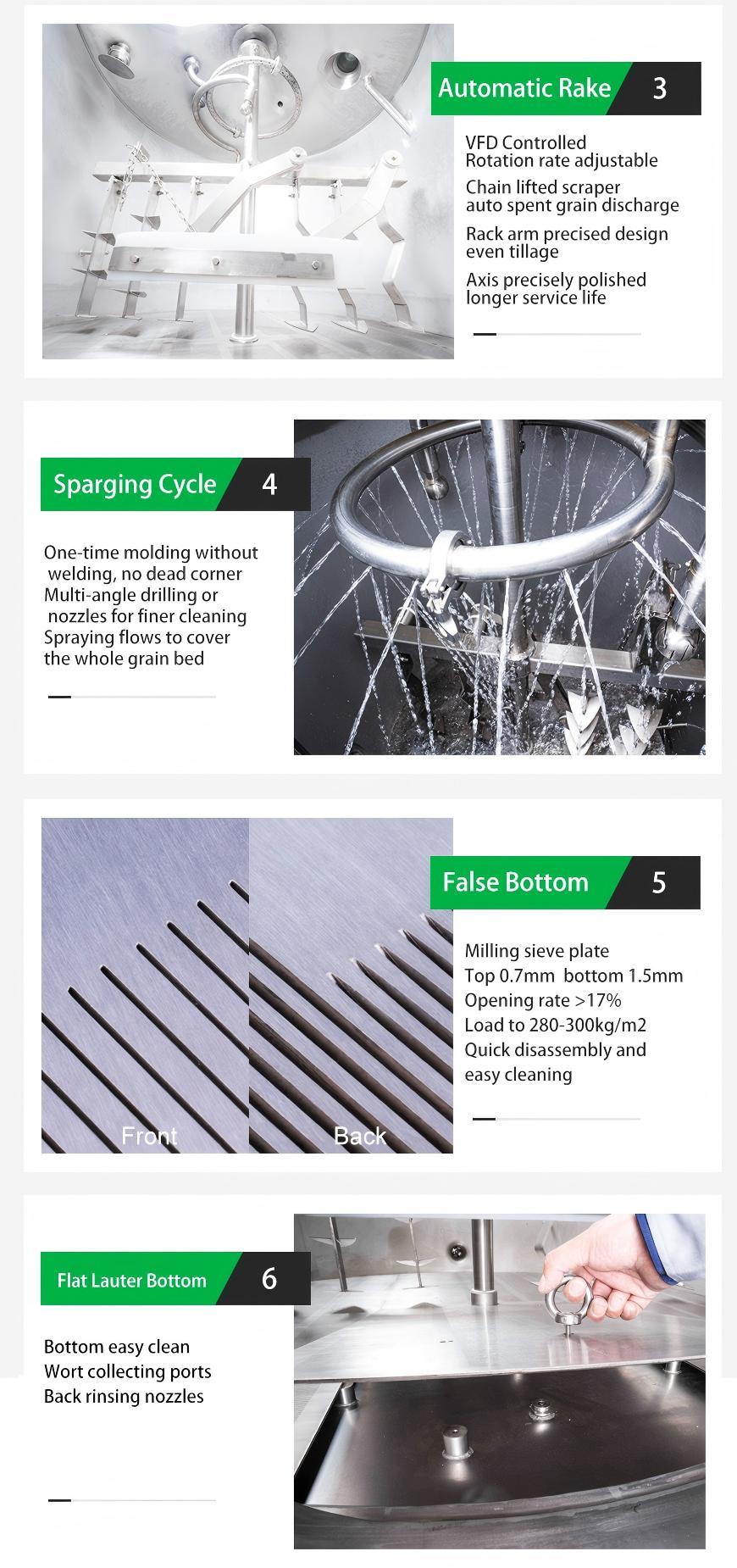 Automatic Rake 3

VFD Controlled
Rotation rate adjustable

Chain lifted scraper
auto spent grain discharge

Rack arm precised design
even tillage

Axis precisely polished
longer service life

Sparging Cycle 4

One-time molding without welding, no dead corner
Multi-angle drilling or nozzles for finer cleaning
Spraying flows to cover the whole grain bed

Front

Back

False Bottom 5

Milling sieve plate
Top 0.7mm bottom 1.5mm
Opening rate >17%
Load to 280-300kg/m2
Quick disassembly and easy cleaning

Flat Lauter Bottom 6

Bottom easy clean
Wort collecting ports
Back rinsing nozzles